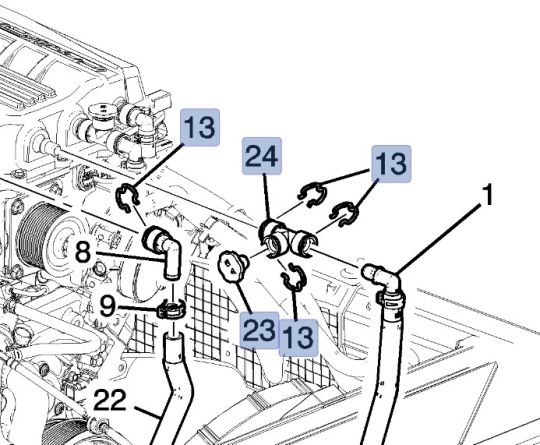 13
24
13
1
8
9
23
13
22